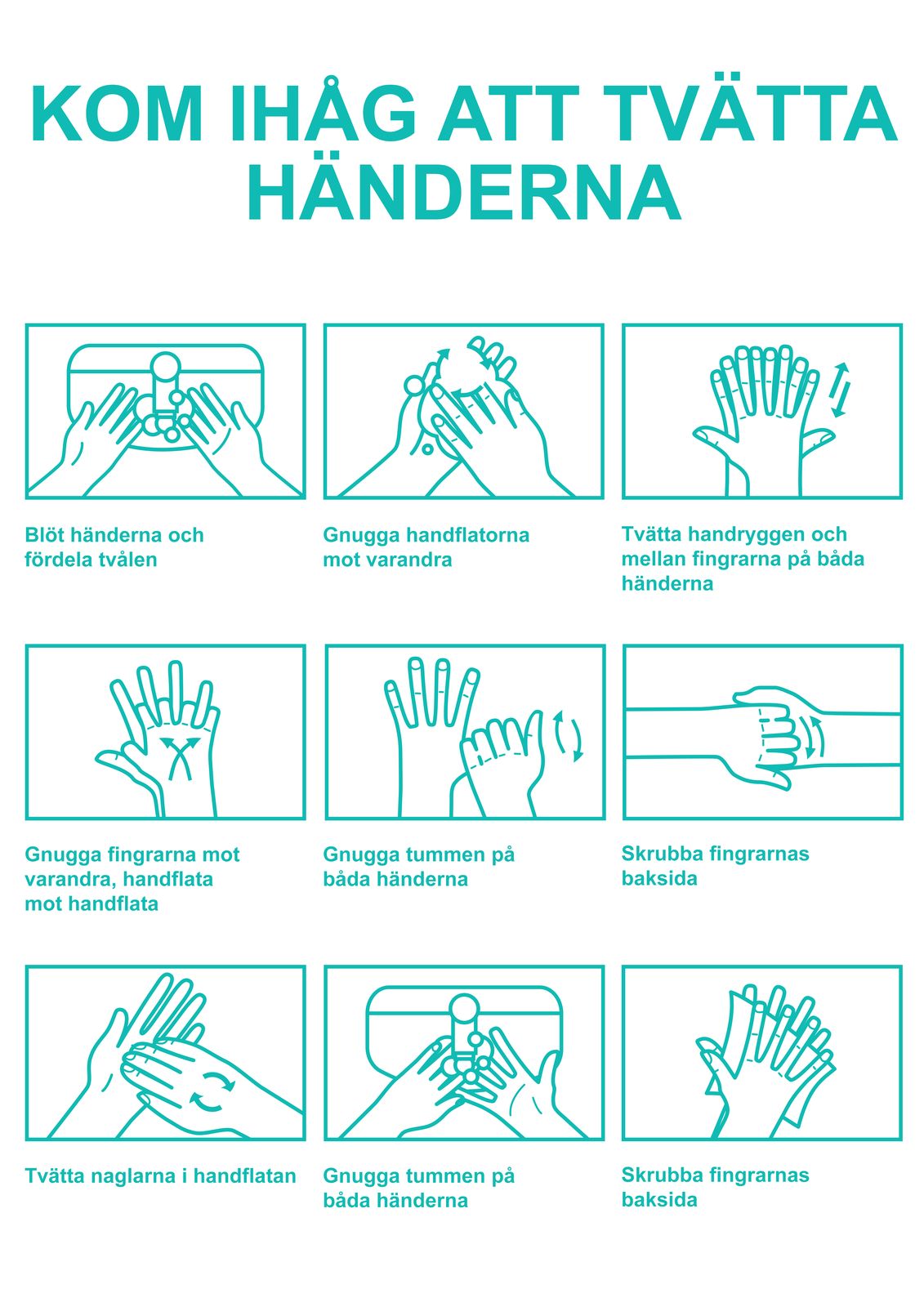 KOM IHÅG ATT TVÄTTA HÄNDERNA

Blöt händerna och fördela tvålen

Gnugga handflatorna mot varandra

Tvätta handryggen och mellan fingrarna på båda händerna

Gnugga fingrarna mot varandra, handflata mot handflata

Gnugga tummen på båda händerna

Skrubba fingrarnas baksida

Tvätta naglarna i handflatan

Gnugga tummen på båda händerna

Skrubba fingrarnas baksida